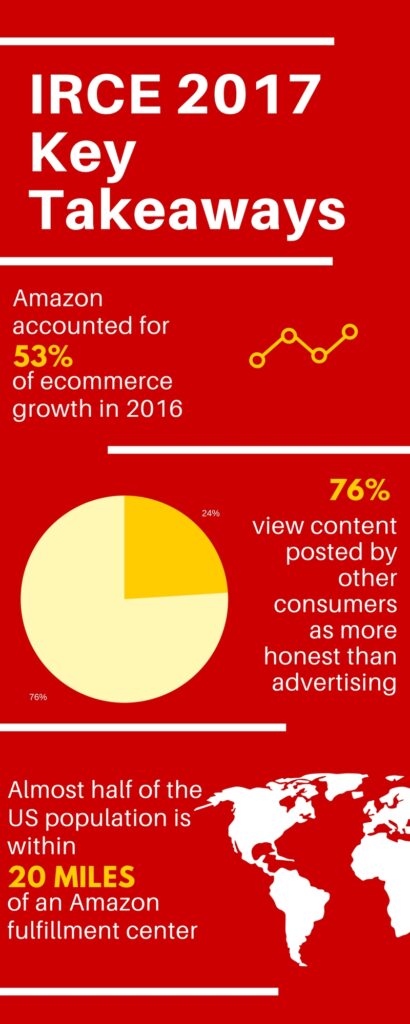 IRCE 2017 Key Takeaways

Amazon accounted for 53% of ecommerce growth in 2016

24%

76%

76% view content posted by other consumers as more honest than advertising

Almost half of the US population is within 20 MILES of an Amazon fulfillment center